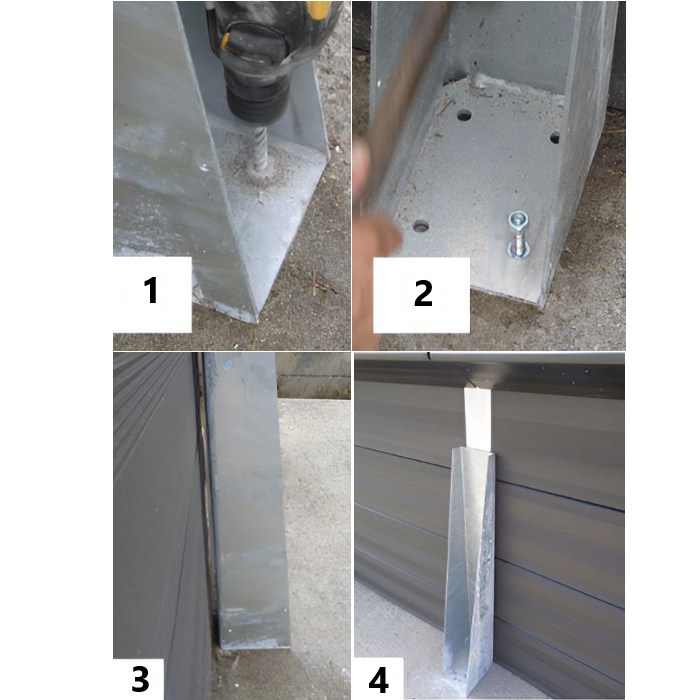 1

2

3

4